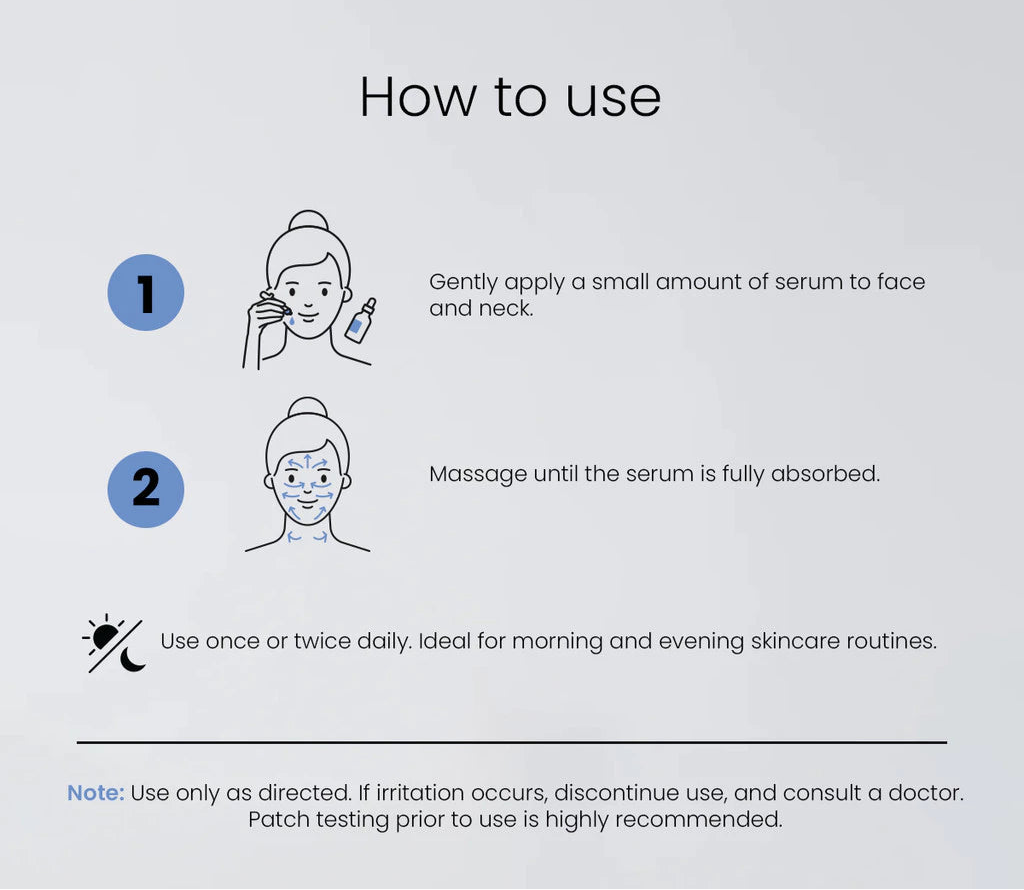 How to use

1

Gently apply a small amount of serum to face and neck.

2

Massage until the serum is fully absorbed.

Use once or twice daily. Ideal for morning and evening skincare routines.

Note: Use only as directed. If irritation occurs, discontinue use, and consult a doctor. Patch testing prior to use is highly recommended.