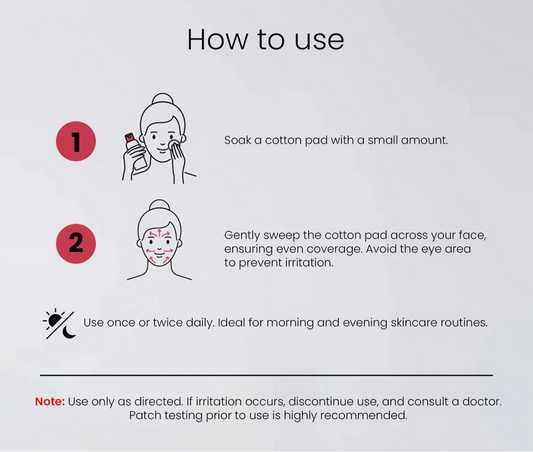 How to use

1

Soak a cotton pad with a small amount.

2

Gently sweep the cotton pad across your face, ensuring even coverage. Avoid the eye area to prevent irritation.

Use once or twice daily. Ideal for morning and evening skincare routines.

Note: Use only as directed. If irritation occurs, discontinue use, and consult a doctor. Patch testing prior to use is highly recommended.