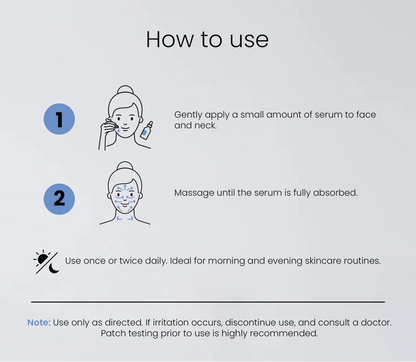 How to use

1

Gently apply a small amount of serum to face and neck.

2

Massage until the serum is fully absorbed.

Use once or twice daily. Ideal for morning and evening skincare routines.

Note: Use only as directed. If irritation occurs, discontinue use, and consult a doctor. Patch testing prior to use is highly recommended.